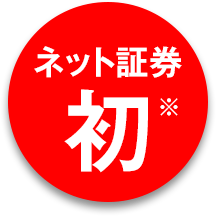 ネット証券
初※